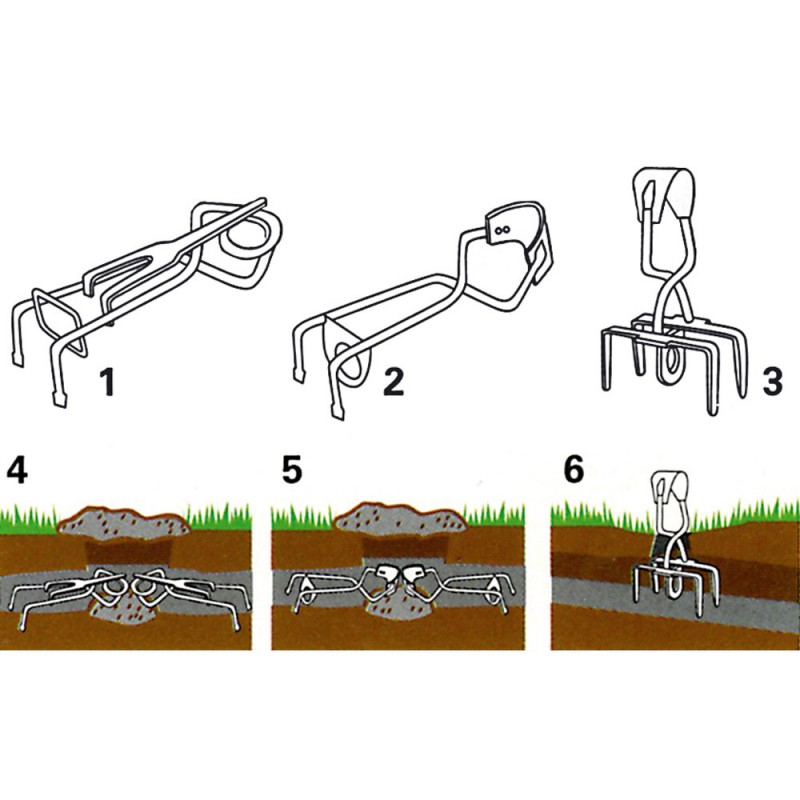 1
2
3
4
5
6